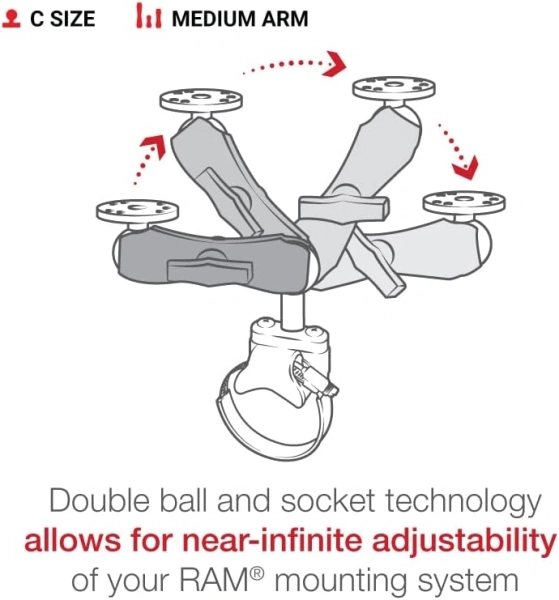 C SIZE MEDIUM ARM

Double ball and socket technology allows for near-infinite adjustability of your RAM® mounting system